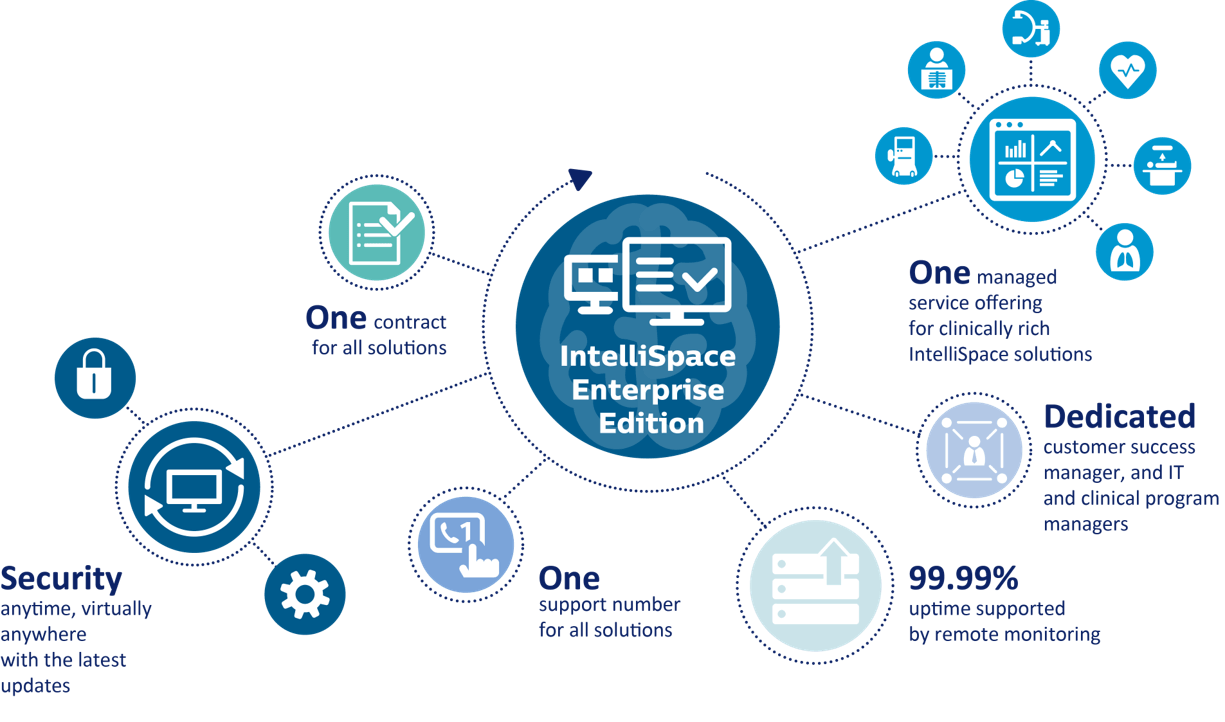 IntelliSpace Enterprise Edition

One contract for all solutions

One managed service offering for clinically rich IntelliSpace solutions

Dedicated customer success manager, and IT and clinical program managers

99.99% uptime supported by remote monitoring

One support number for all solutions

Security anytime, virtually anywhere with the latest updates